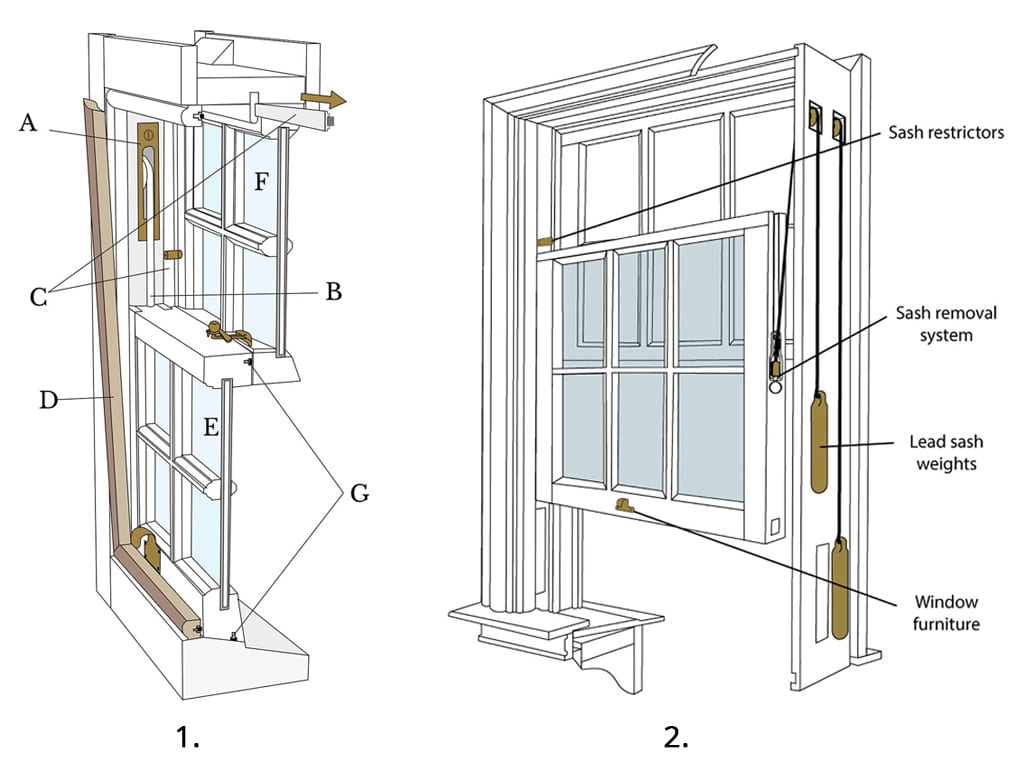 A
F
C
B
D
E
G
1.

Sash restrictors
Sash removal system
Lead sash weights
Window furniture
2.